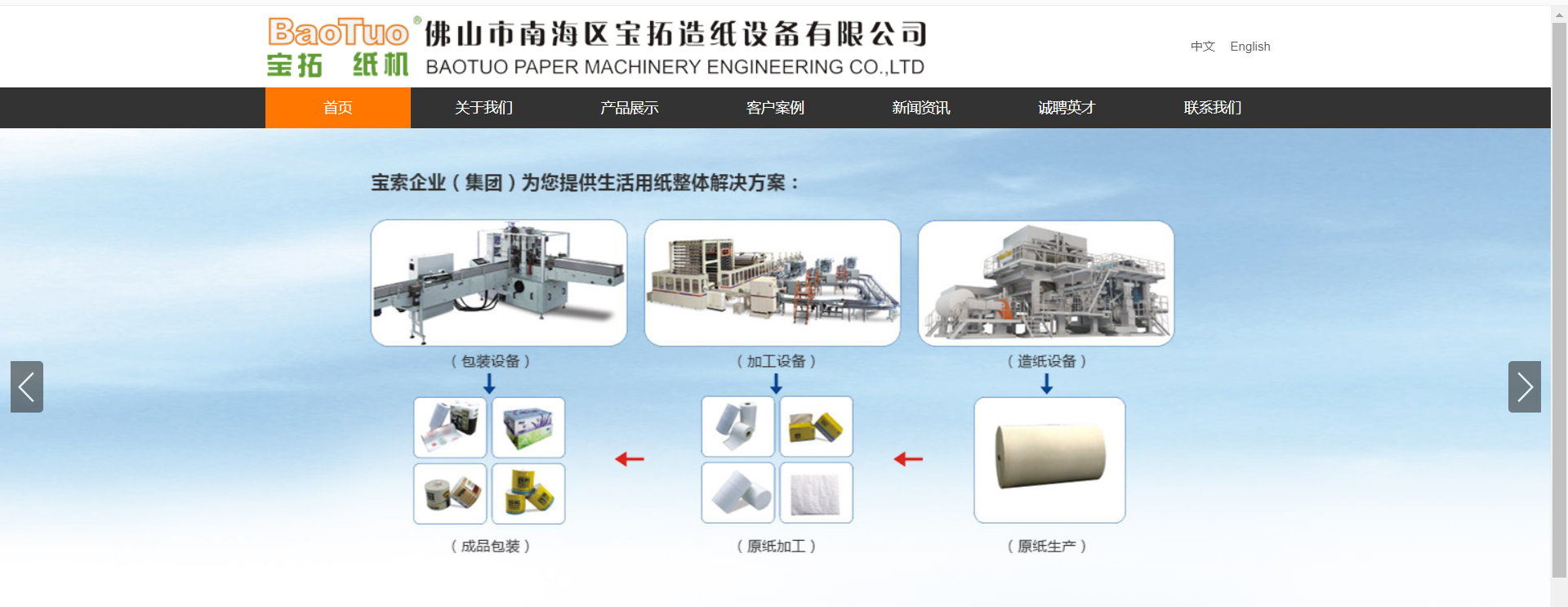 BaoTuo®
宝拓 纸机
佛山市南海区宝拓造纸设备有限公司
BAOTUO PAPER MACHINERY ENGINEERING CO.,LTD

中文 English

首页 关于我们 产品展示 客户案例 新闻资讯 诚聘英才 联系我们

宝索企业（集团）为您提供生活用纸整体解决方案：

（包装设备）

（加工设备）

（造纸设备）

（成品包装）

（原纸加工）

（原纸生产）